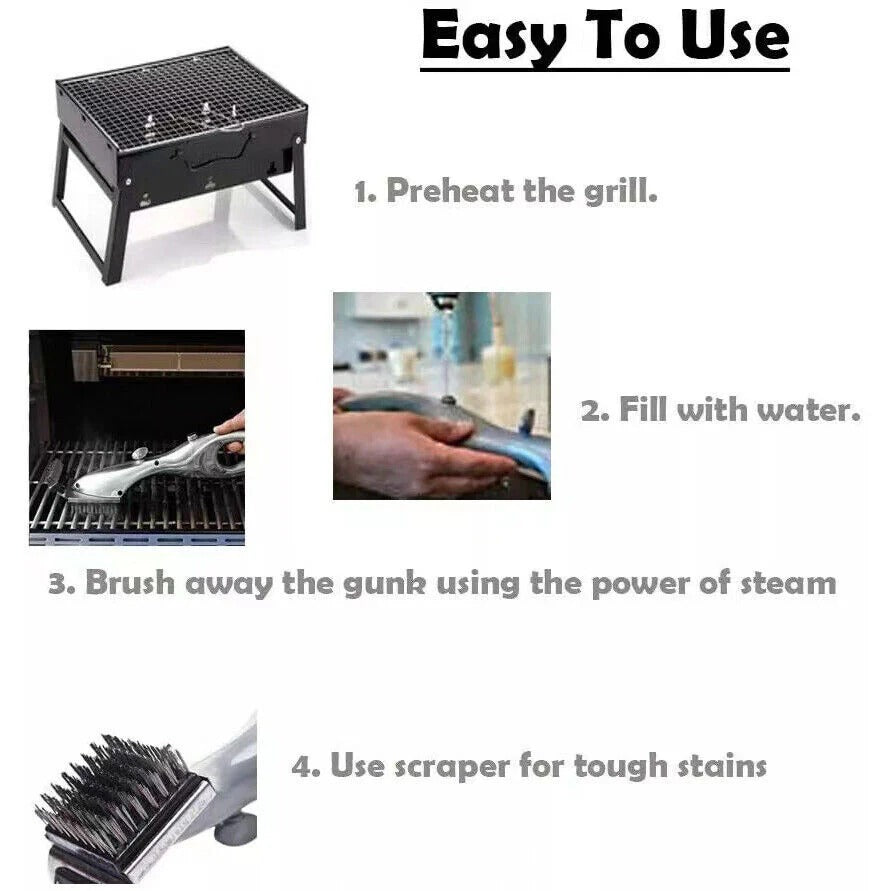 Easy To Use

1. Preheat the grill.

2. Fill with water.

3. Brush away the gunk using the power of steam

4. Use scraper for tough stains