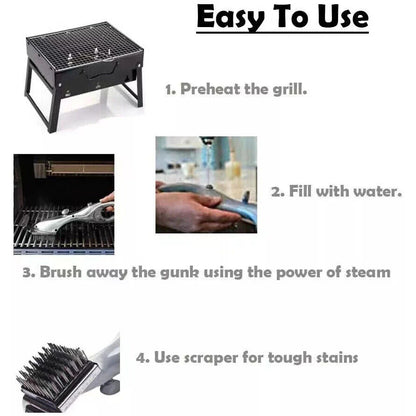 Easy To Use

1. Preheat the grill.

2. Fill with water.

3. Brush away the gunk using the power of steam

4. Use scraper for tough stains